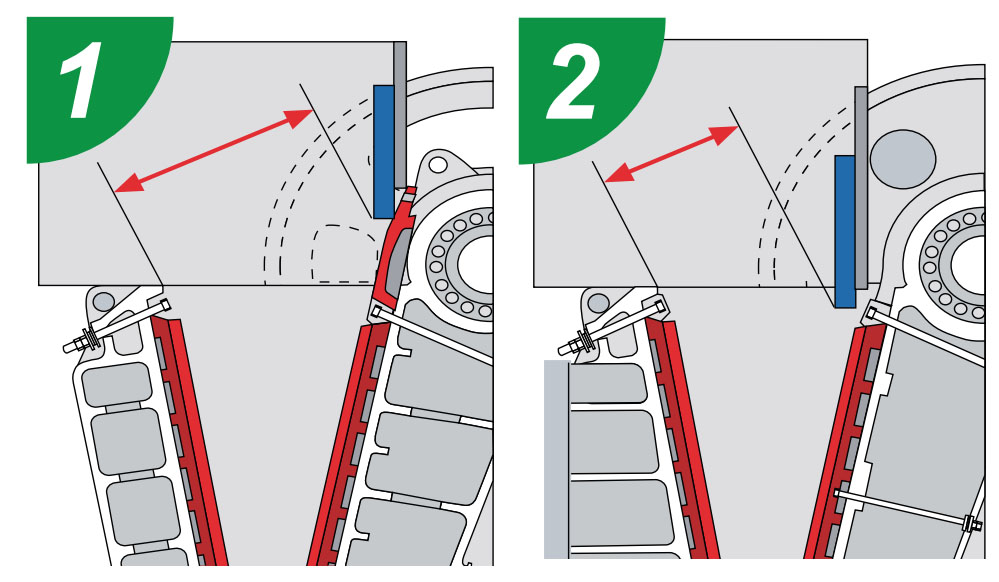 1

2